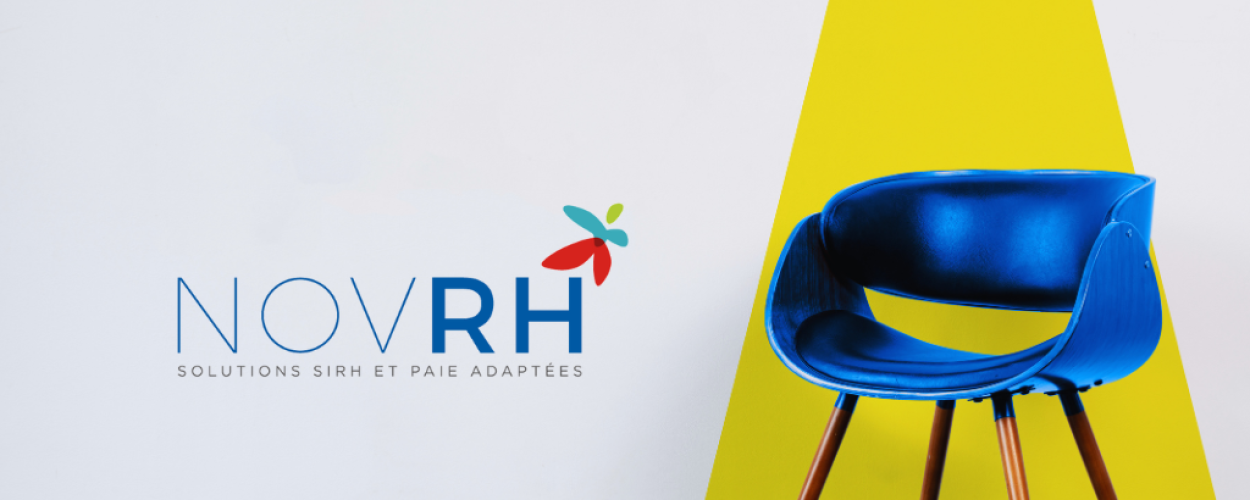 NOVRH
SOLUTIONS SIRH ET PAIE ADAPTÉES