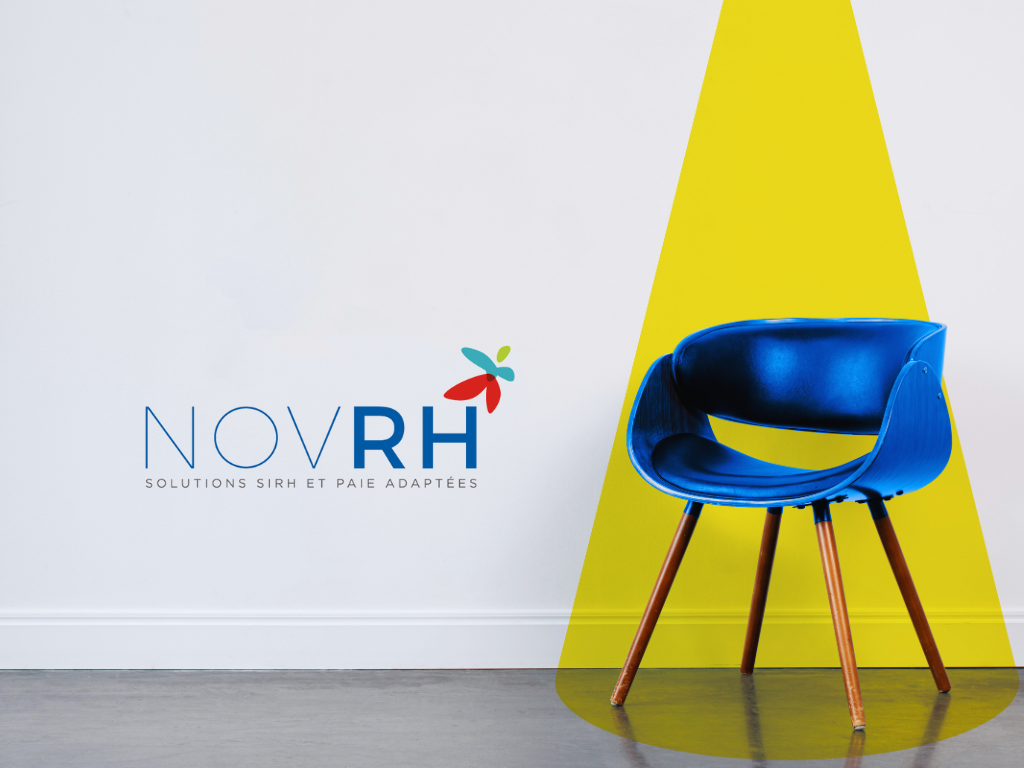 NOVRH
SOLUTIONS SIRH ET PAIE ADAPTÉES